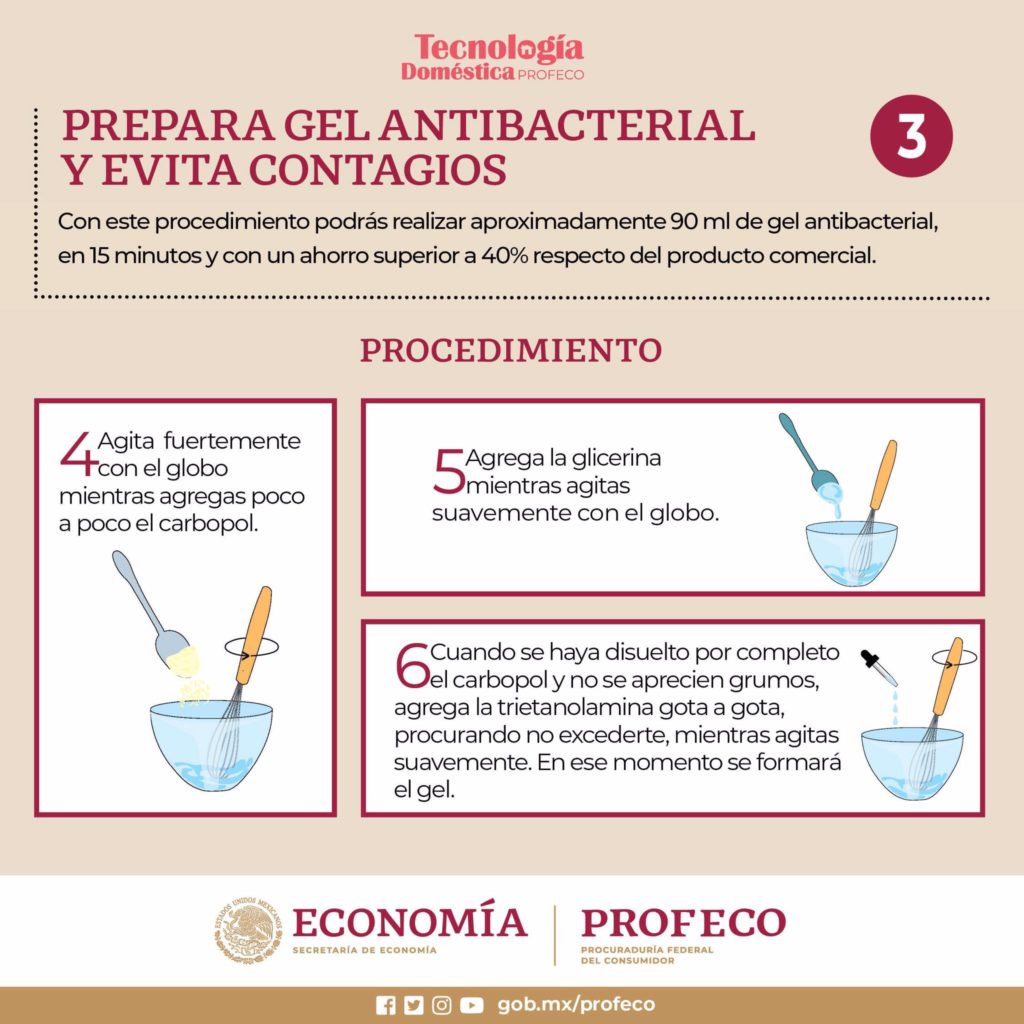 Tecnología Doméstica PROFECO

PREPARA GEL ANTIBACTERIAL Y EVITA CONTAGIOS

3

Con este procedimiento podrás realizar aproximadamente 90 ml de gel antibacterial, en 15 minutos y con un ahorro superior a 40% respecto del producto comercial.

PROCEDIMIENTO

4 Agita fuertemente con el globo mientras agregas poco a poco el carbopol.

5 Agrega la glicerina mientras agitas suavemente con el globo.

6 Cuando se haya disuelto por completo el carbopol y no se aprecien grumos, agrega la trietanolamina gota a gota, procurando no excederte, mientras agitas suavemente. En ese momento se formará el gel.

ESTADOS UNIDOS MEXICANOS

ECONOMÍA
SECRETARÍA DE ECONOMÍA

PROFECO
PROCURADURÍA FEDERAL DEL CONSUMIDOR

gob.mx/profeco